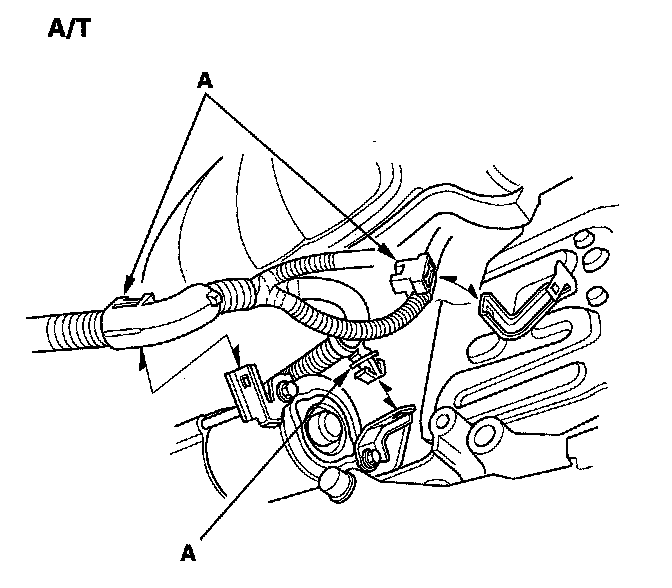 A/T

A

A