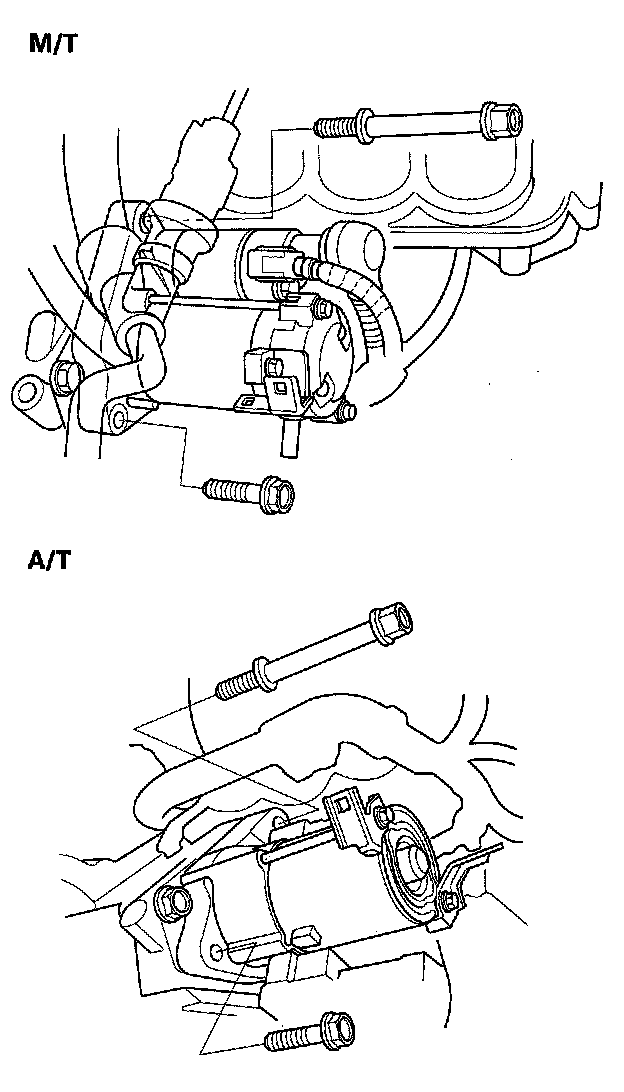 M/T

A/T