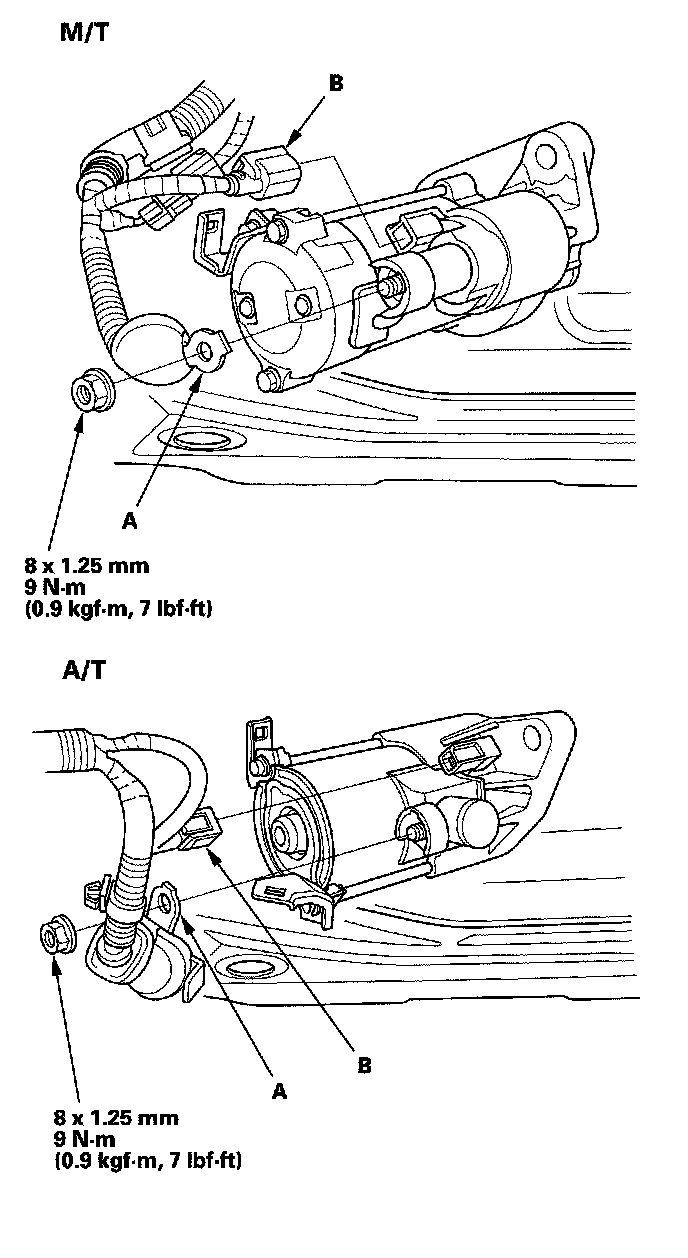 M/T

B

A

8 x 1.25 mm
9 N·m
(0.9 kgf·m, 7 lbf·ft)

A/T

B

A

8 x 1.25 mm
9 N·m
(0.9 kgf·m, 7 lbf·ft)