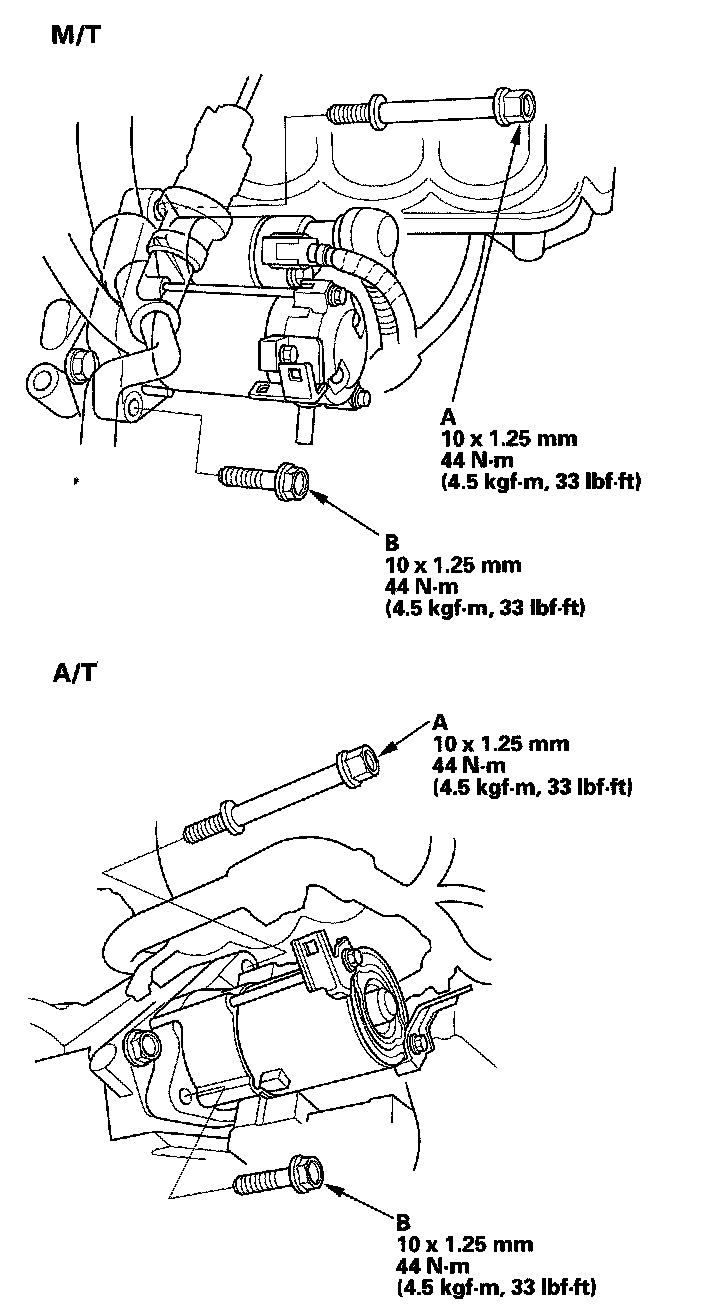 M/T

A
10 x 1.25 mm
44 N·m
(4.5 kgf·m, 33 lbf·ft)

B
10 x 1.25 mm
44 N·m
(4.5 kgf·m, 33 lbf·ft)

A/T

A
10 x 1.25 mm
44 N·m
(4.5 kgf·m, 33 lbf·ft)

B
10 x 1.25 mm
44 N·m
(4.5 kgf·m, 33 lbf·ft)