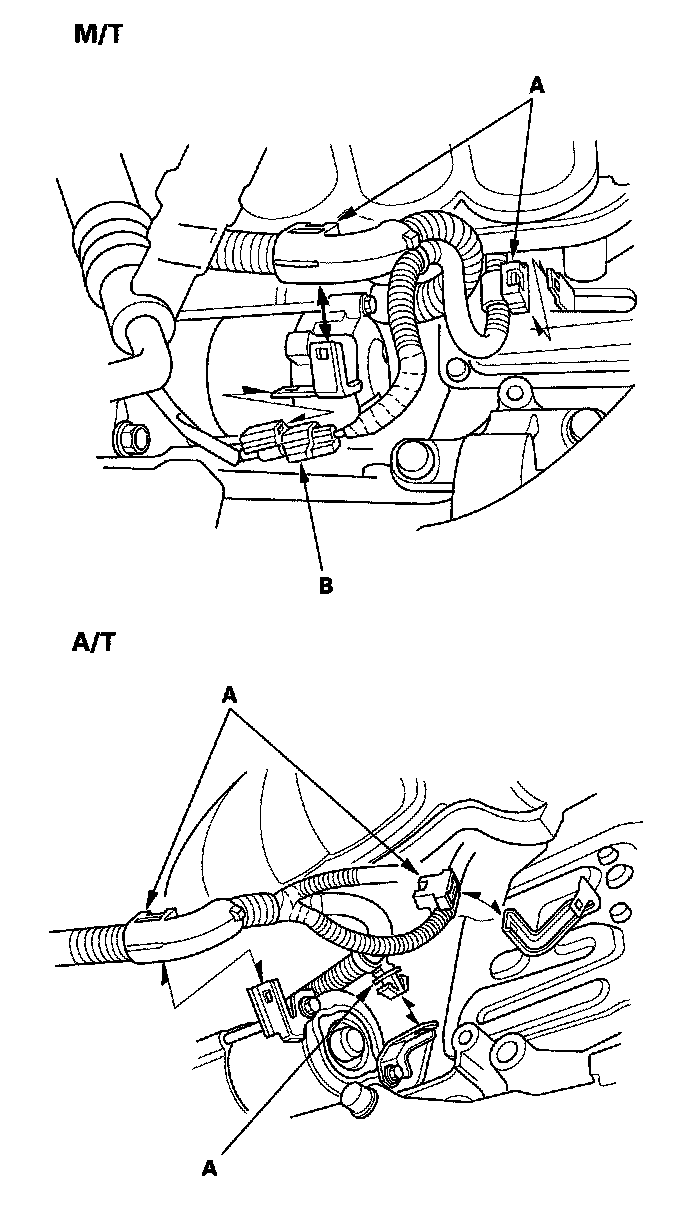 M/T

A

B

A/T

A

A