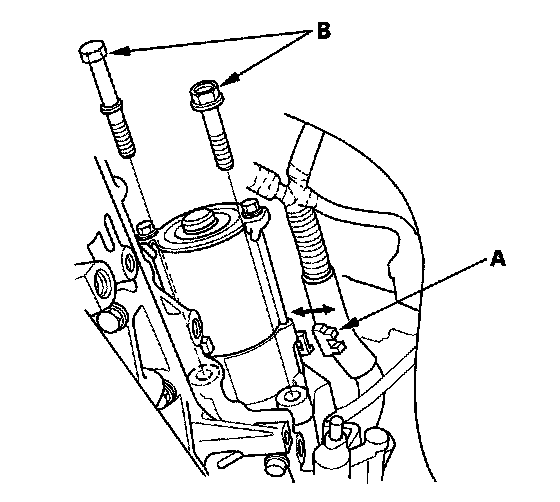 B
A