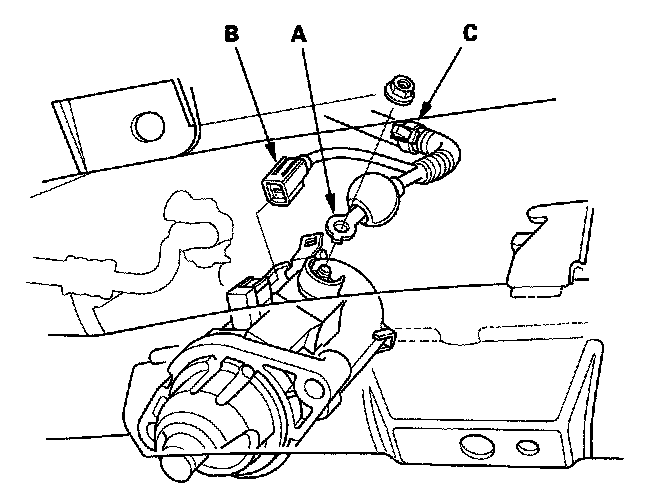 B A C