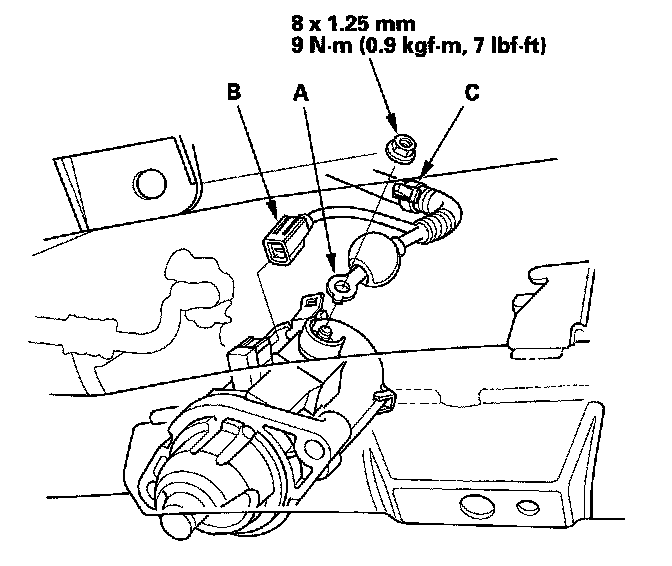 8 x 1.25 mm
9 N·m (0.9 kgf·m, 7 lbf·ft)

B

A

C