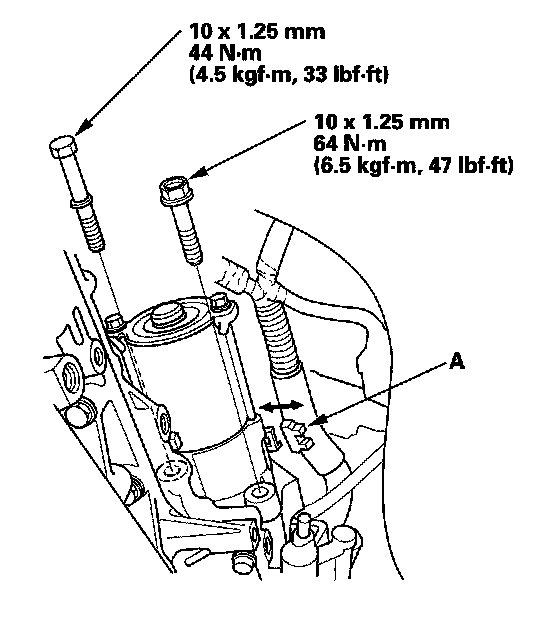 10 x 1.25 mm
44 N·m
(4.5 kgf·m, 33 lbf·ft)

10 x 1.25 mm
64 N·m
(6.5 kgf·m, 47 lbf·ft)

A