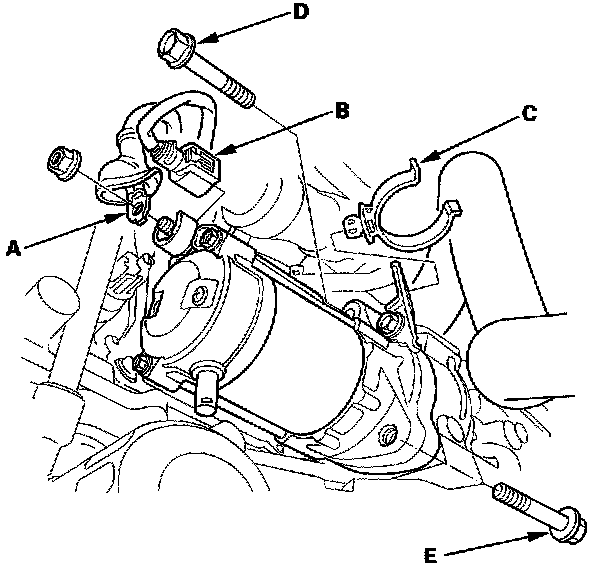 D
B
C
A
E