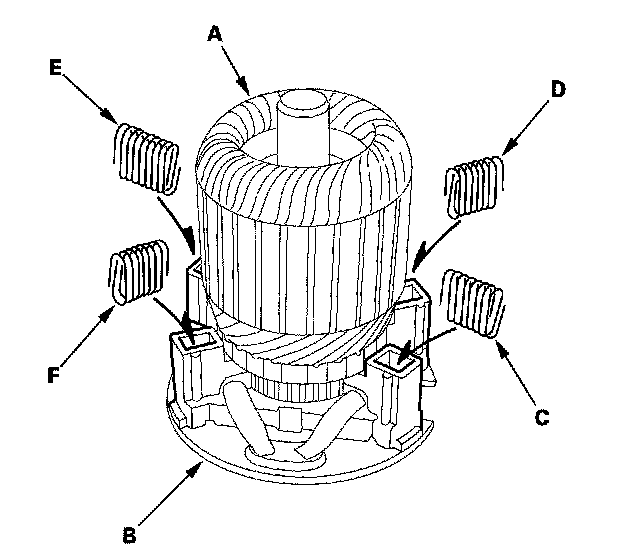 A
E
D
F
C
B