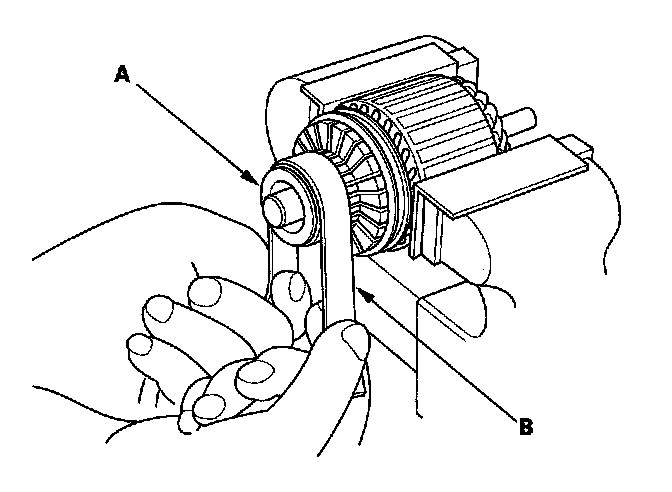 A

B