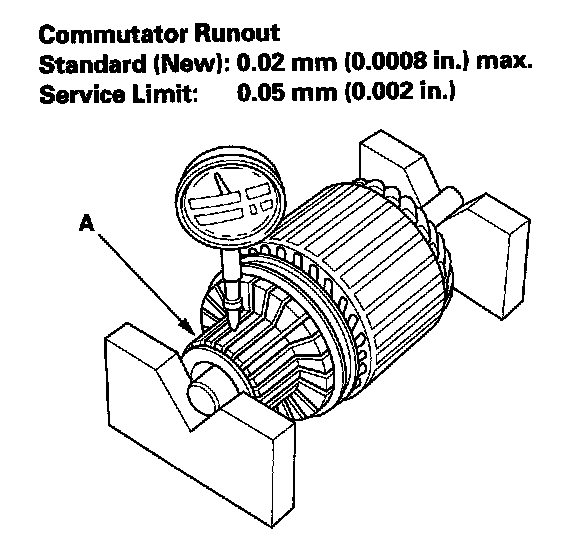 Commutator Runout
Standard (New): 0.02 mm (0.0008 in.) max.
Service Limit: 0.05 mm (0.002 in.)

A