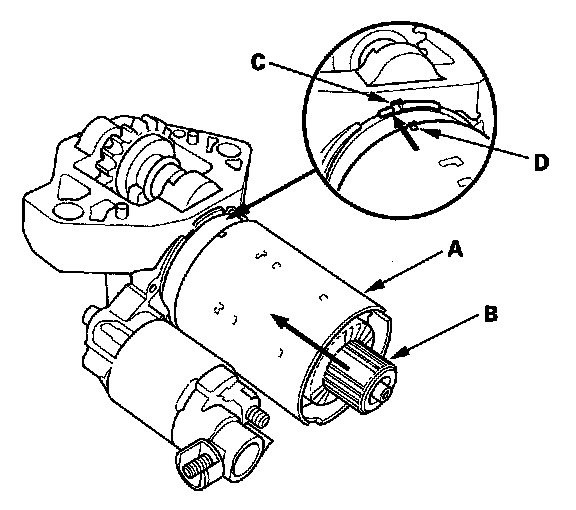 C
D
A
B