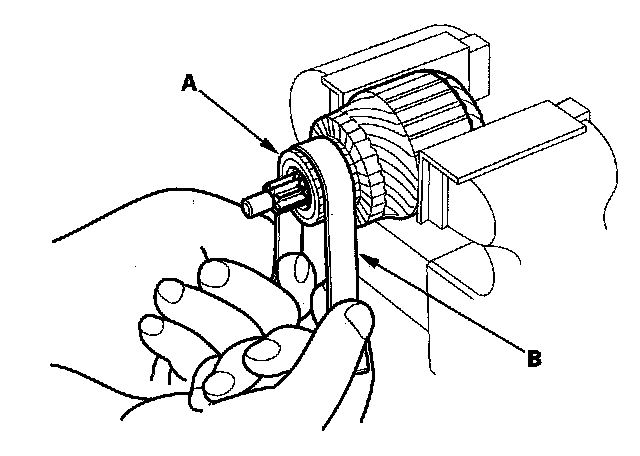 A

B