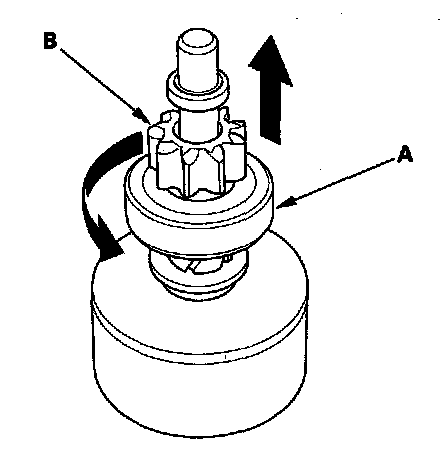 B
A