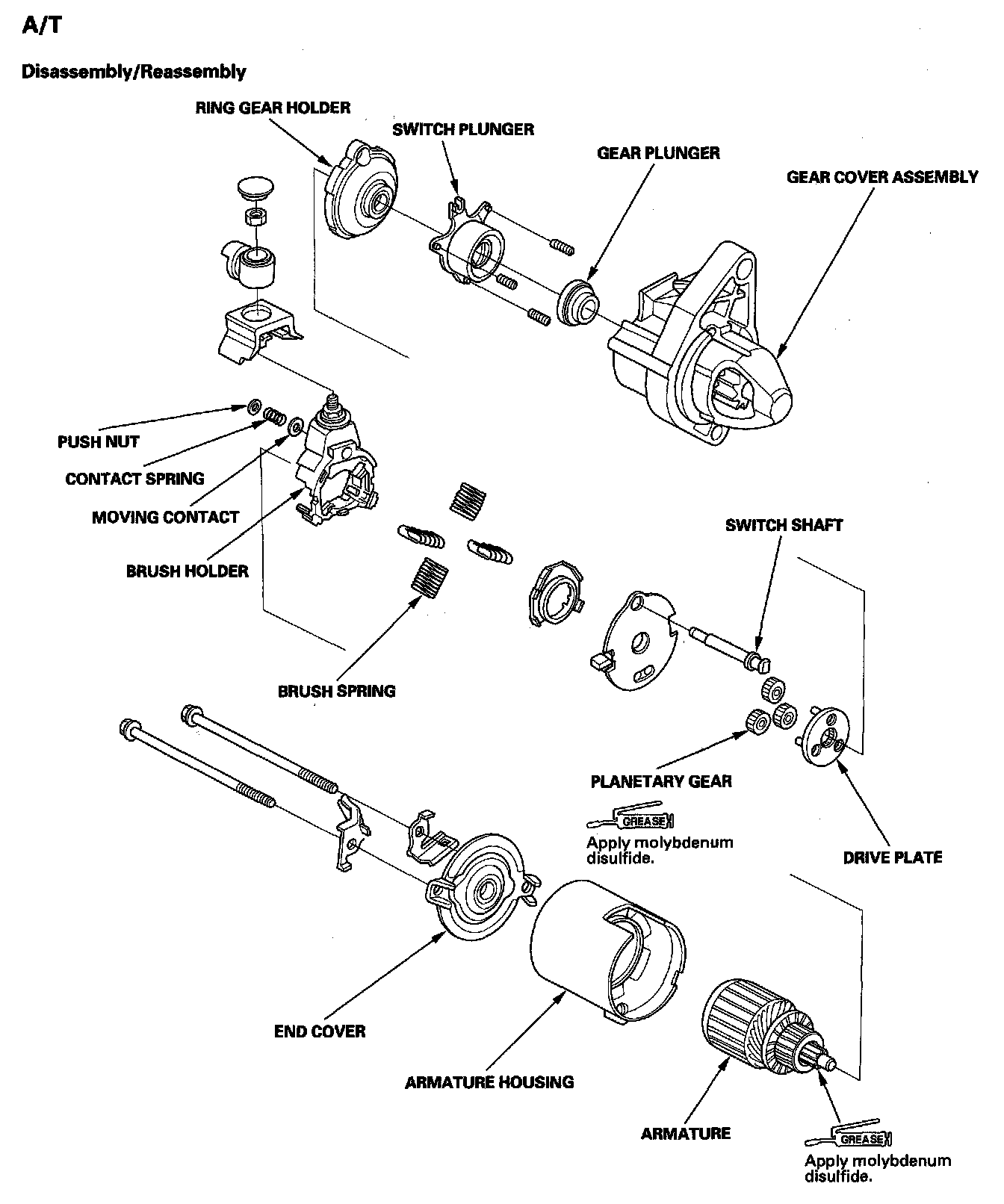 A/T

Disassembly/Reassembly

RING GEAR HOLDER

SWITCH PLUNGER

GEAR PLUNGER

GEAR COVER ASSEMBLY

PUSH NUT

CONTACT SPRING

MOVING CONTACT

BRUSH HOLDER

SWITCH SHAFT

BRUSH SPRING

PLANETARY GEAR

GREASE

Apply molybdenum disulfide.

DRIVE PLATE

END COVER

ARMATURE HOUSING

ARMATURE

GREASE

Apply molybdenum disulfide.