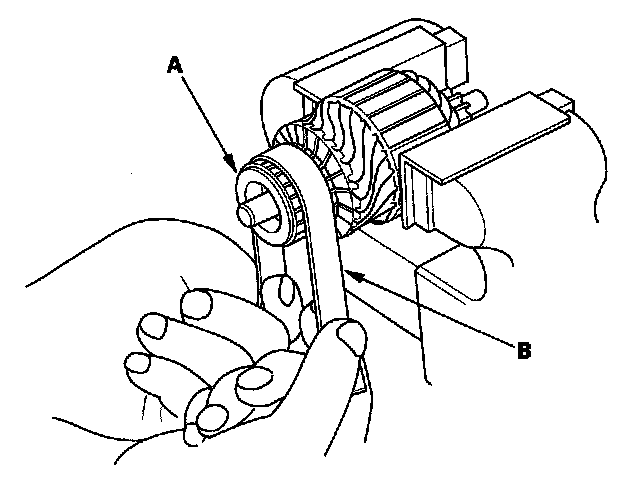 A

B