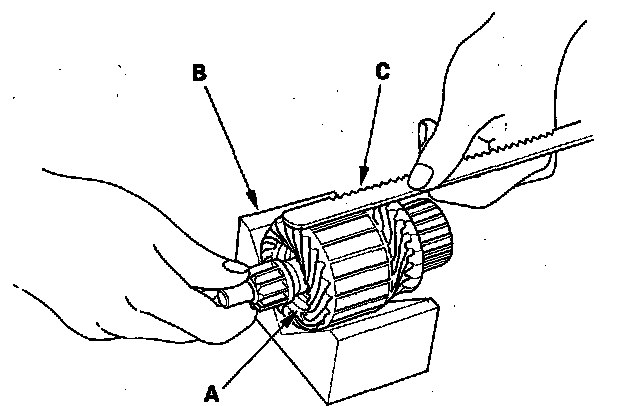 B
C
A