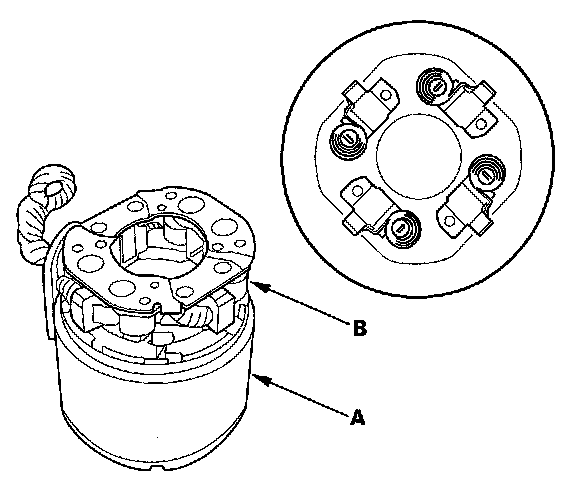 B

A