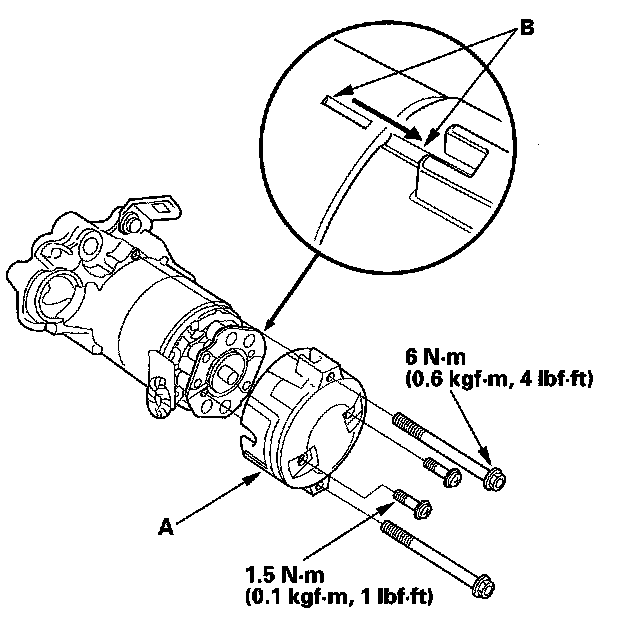 B

6 N·m
(0.6 kgf·m, 4 lbf·ft)

A

1.5 N·m
(0.1 kgf·m, 1 lbf·ft)