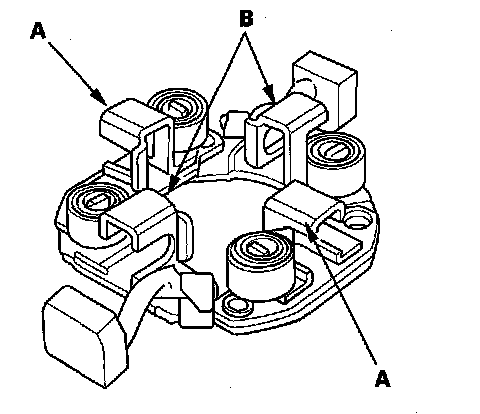 A
B
A