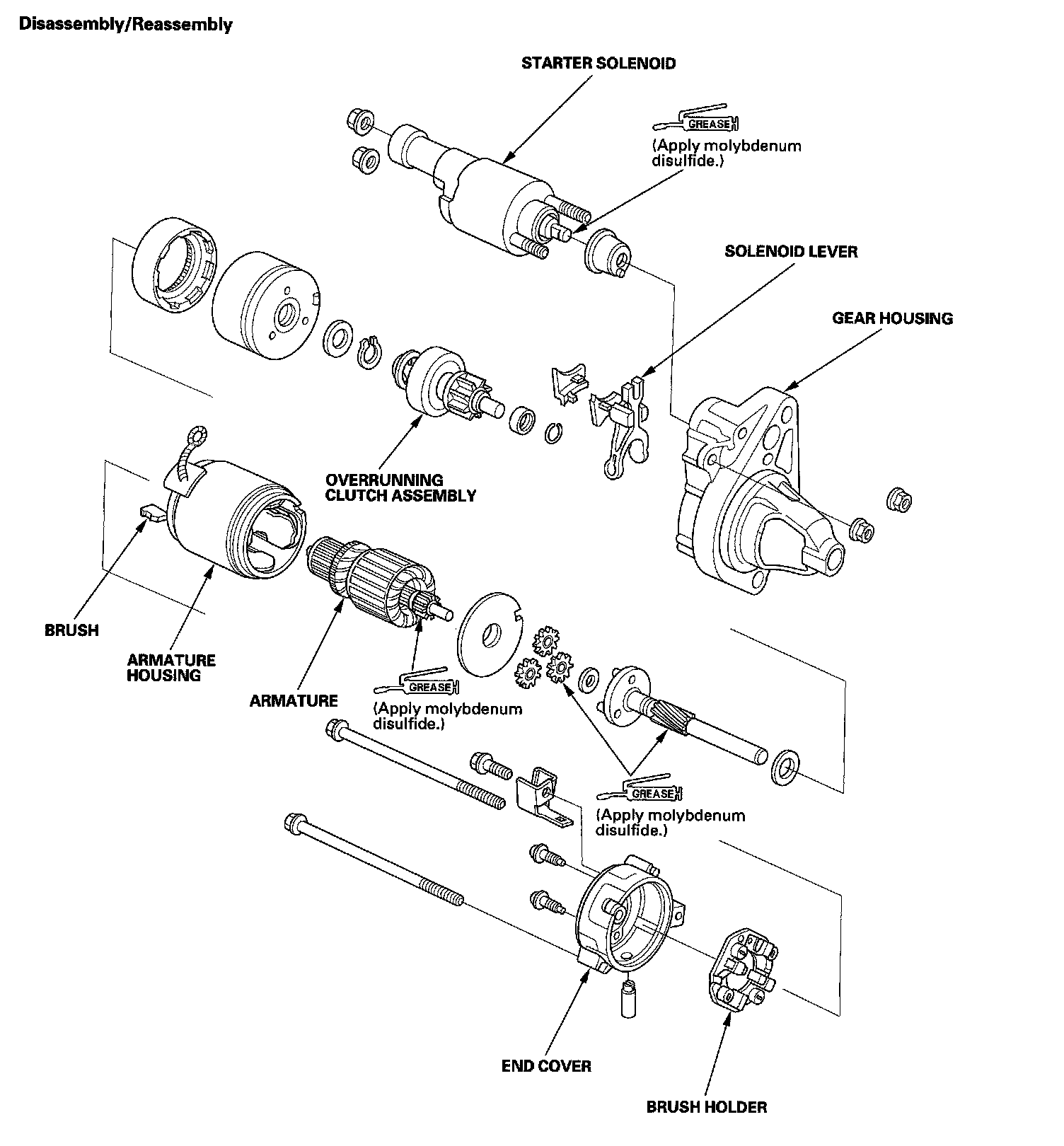 Disassembly/Reassembly

STARTER SOLENOID

GREASE
(Apply molybdenum disulfide.)

SOLENOID LEVER

GEAR HOUSING

OVERRUNNING CLUTCH ASSEMBLY

BRUSH

ARMATURE HOUSING

ARMATURE

GREASE
(Apply molybdenum disulfide.)

GREASE
(Apply molybdenum disulfide.)

END COVER

BRUSH HOLDER