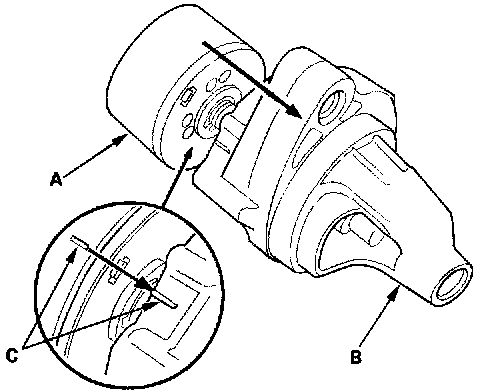 A

C

B