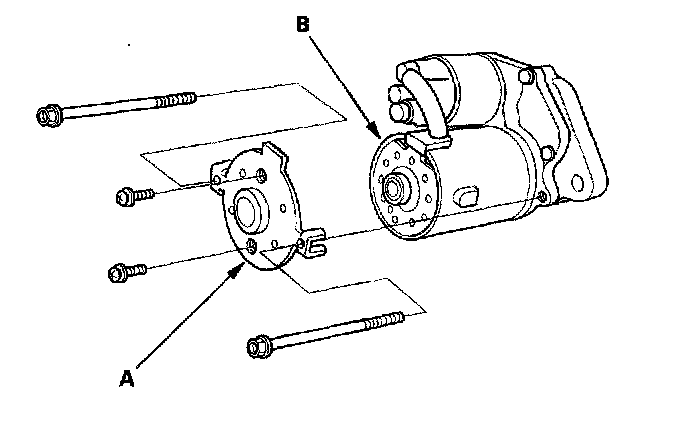 B

A