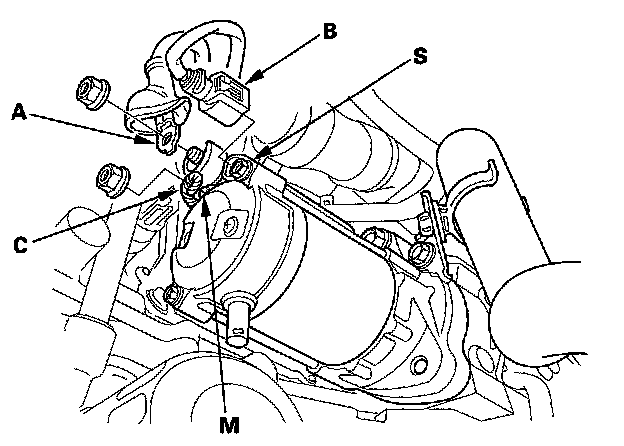 B
S
A
C
M