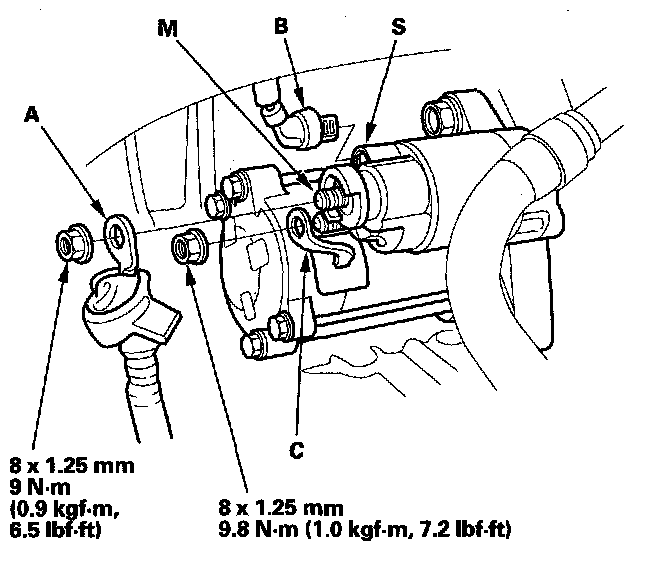 M
B
S
A
C
8 x 1.25 mm
9 N·m
(0.9 kgf·m,
6.5 lbf·ft)
8 x 1.25 mm
9.8 N·m (1.0 kgf·m, 7.2 lbf·ft)