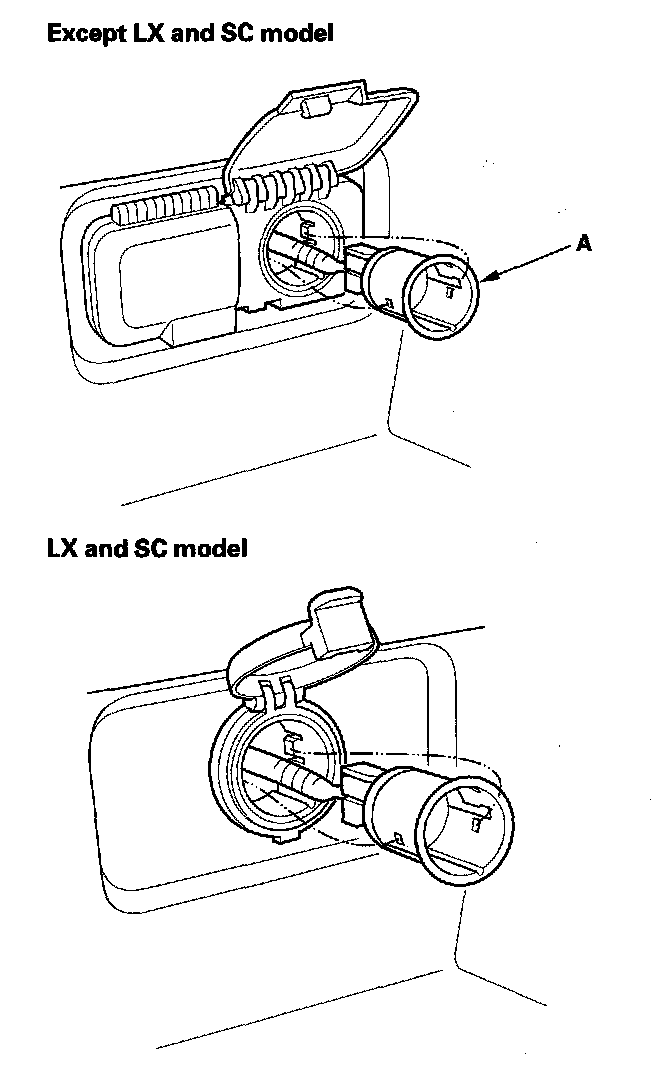 Except LX and SC model

A

LX and SC model