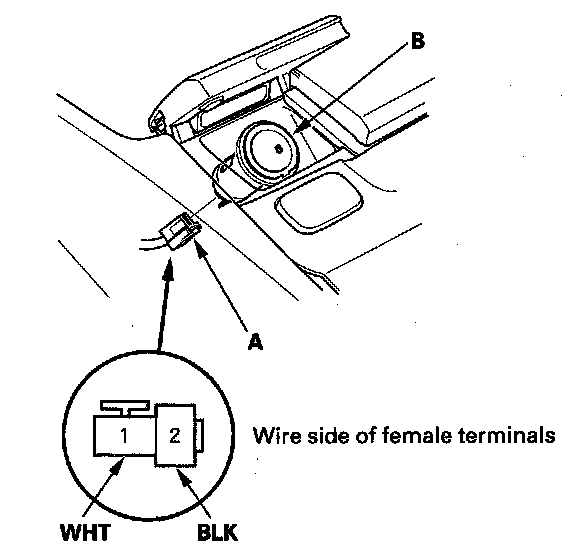 B

A

1
2

Wire side of female terminals

WHT
BLK