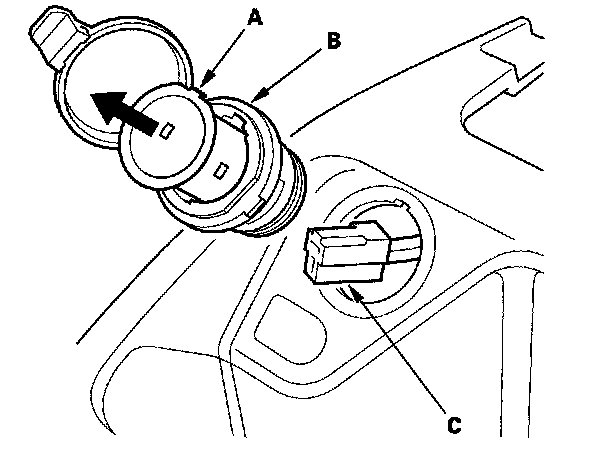 A
B
C