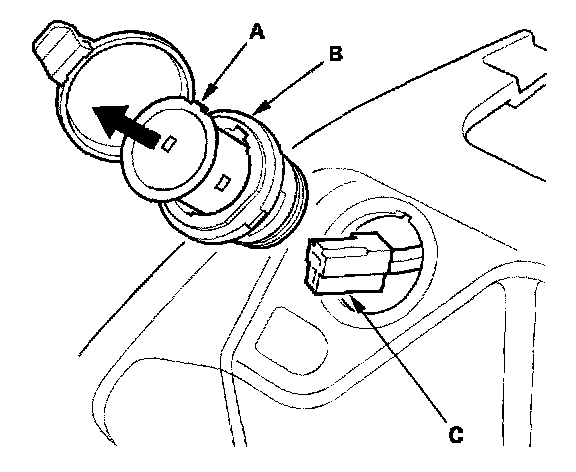 A
B
C