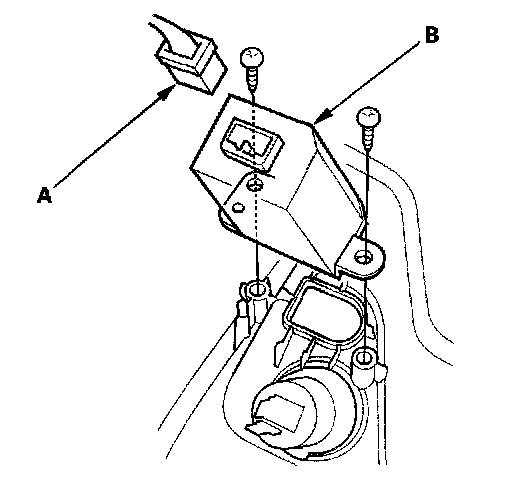 B

A