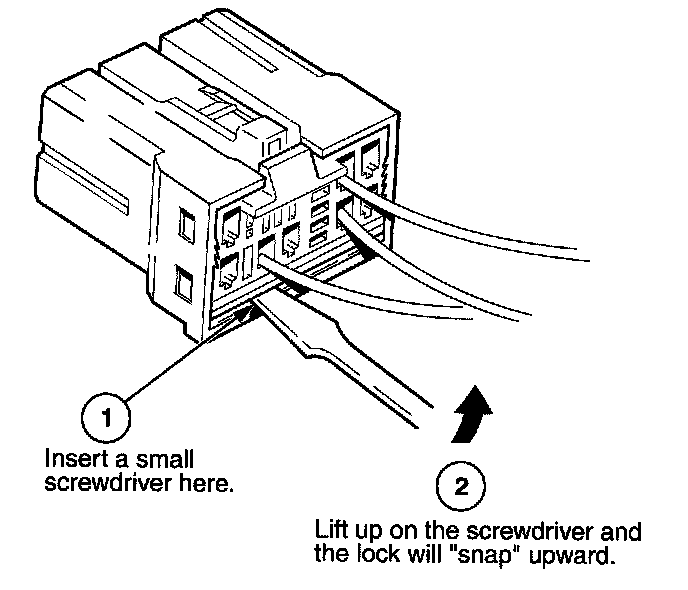 1
Insert a small screwdriver here.

2
Lift up on the screwdriver and the lock will "snap" upward.