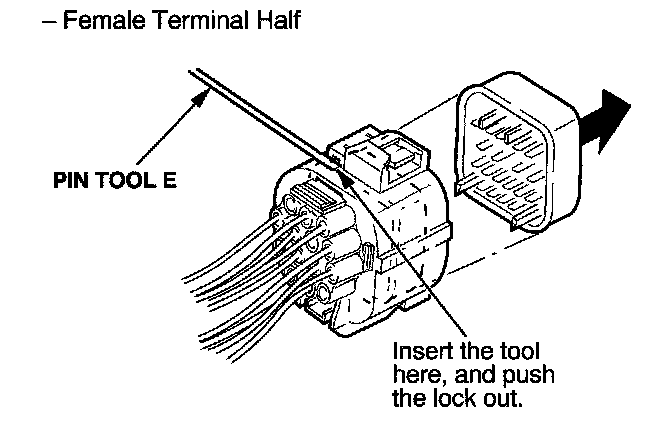 – Female Terminal Half

PIN TOOL E

Insert the tool here, and push the lock out.