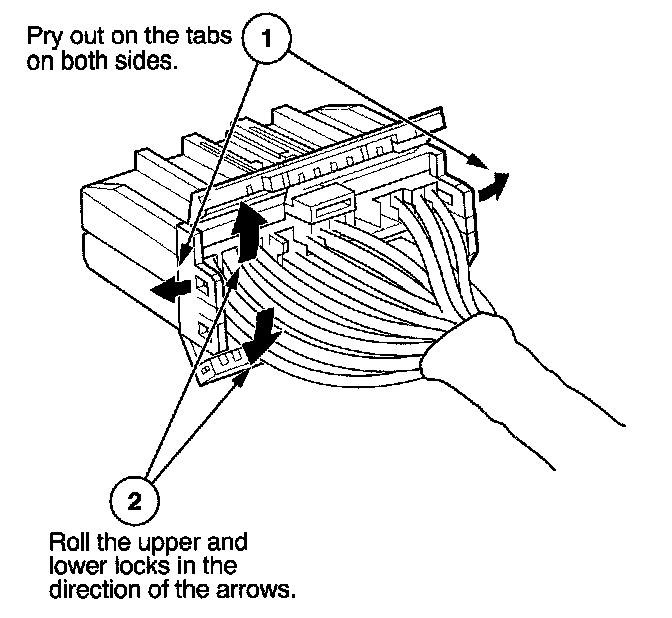 Pry out on the tabs on both sides.

1

2

Roll the upper and lower locks in the direction of the arrows.