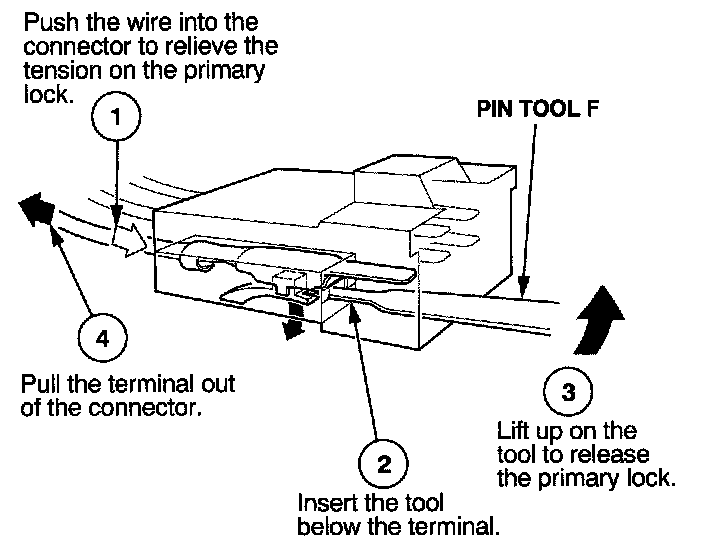 Push the wire into the connector to relieve the tension on the primary lock.

1

PIN TOOL F

4

Pull the terminal out of the connector.

3

Lift up on the tool to release the primary lock.

2

Insert the tool below the terminal.