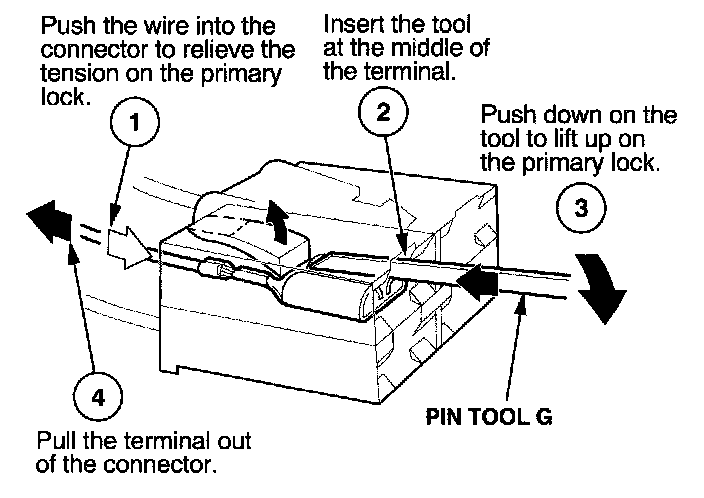 Push the wire into the connector to relieve the tension on the primary lock.

1

Insert the tool at the middle of the terminal.

2

Push down on the tool to lift up on the primary lock.

3

4

Pull the terminal out of the connector.

PIN TOOL G