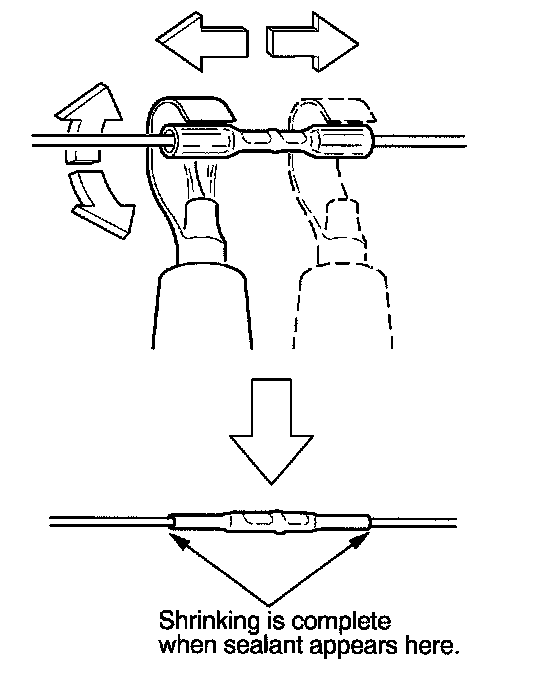 Shrinking is complete
when sealant appears here.