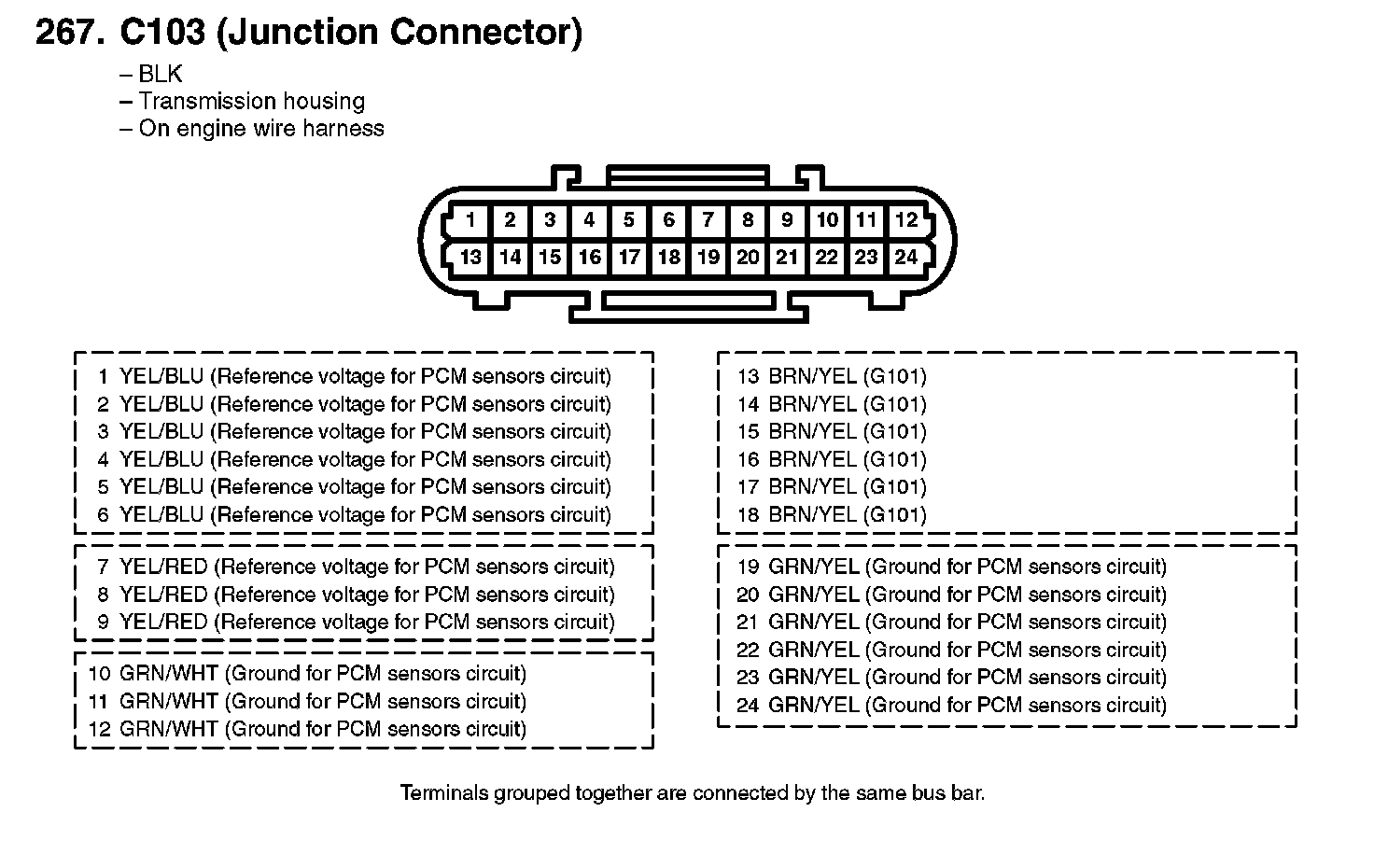 267. C103 (Junction Connector)

– BLK
– Transmission housing
– On engine wire harness

1 2 3 4 5 6 7 8 9 10 11 12
13 14 15 16 17 18 19 20 21 22 23 24

1 YEL/BLU (Reference voltage for PCM sensors circuit)
2 YEL/BLU (Reference voltage for PCM sensors circuit)
3 YEL/BLU (Reference voltage for PCM sensors circuit)
4 YEL/BLU (Reference voltage for PCM sensors circuit)
5 YEL/BLU (Reference voltage for PCM sensors circuit)
6 YEL/BLU (Reference voltage for PCM sensors circuit)

7 YEL/RED (Reference voltage for PCM sensors circuit)
8 YEL/RED (Reference voltage for PCM sensors circuit)
9 YEL/RED (Reference voltage for PCM sensors circuit)

10 GRN/WHT (Ground for PCM sensors circuit)
11 GRN/WHT (Ground for PCM sensors circuit)
12 GRN/WHT (Ground for PCM sensors circuit)

13 BRN/YEL (G101)
14 BRN/YEL (G101)
15 BRN/YEL (G101)
16 BRN/YEL (G101)
17 BRN/YEL (G101)
18 BRN/YEL (G101)

19 GRN/YEL (Ground for PCM sensors circuit)
20 GRN/YEL (Ground for PCM sensors circuit)
21 GRN/YEL (Ground for PCM sensors circuit)
22 GRN/YEL (Ground for PCM sensors circuit)
23 GRN/YEL (Ground for PCM sensors circuit)
24 GRN/YEL (Ground for PCM sensors circuit)

Terminals grouped together are connected by the same bus bar.