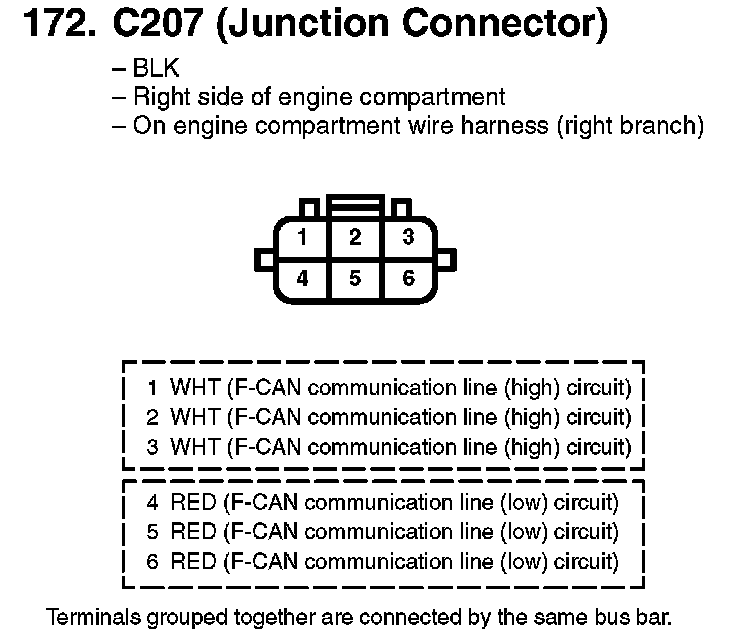 172. C207 (Junction Connector)

– BLK
– Right side of engine compartment
– On engine compartment wire harness (right branch)

1 2 3
4 5 6

1 WHT (F-CAN communication line (high) circuit)
2 WHT (F-CAN communication line (high) circuit)
3 WHT (F-CAN communication line (high) circuit)

4 RED (F-CAN communication line (low) circuit)
5 RED (F-CAN communication line (low) circuit)
6 RED (F-CAN communication line (low) circuit)

Terminals grouped together are connected by the same bus bar.