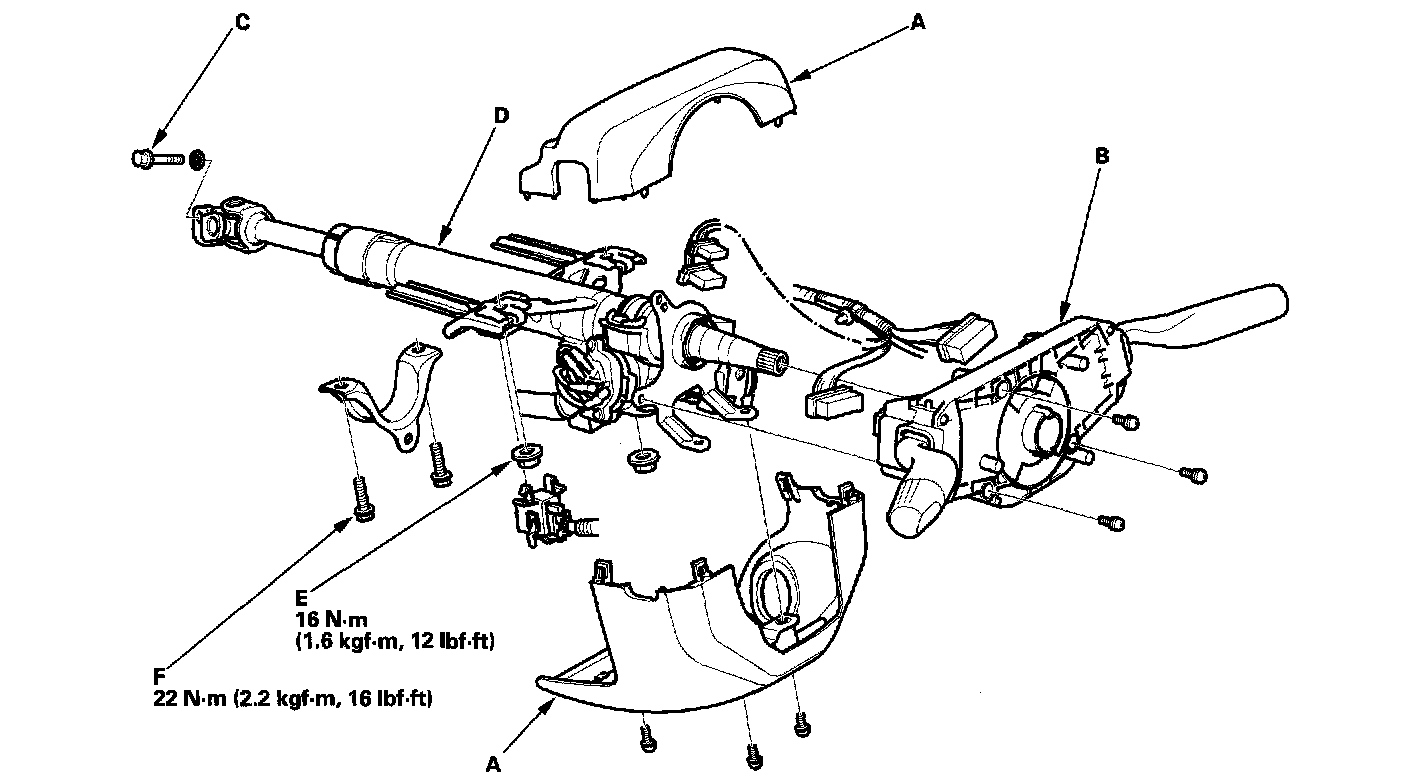 C

A

D

B

E
16 N·m
(1.6 kgf·m, 12 lbf·ft)

F
22 N·m (2.2 kgf·m, 16 lbf·ft)

A