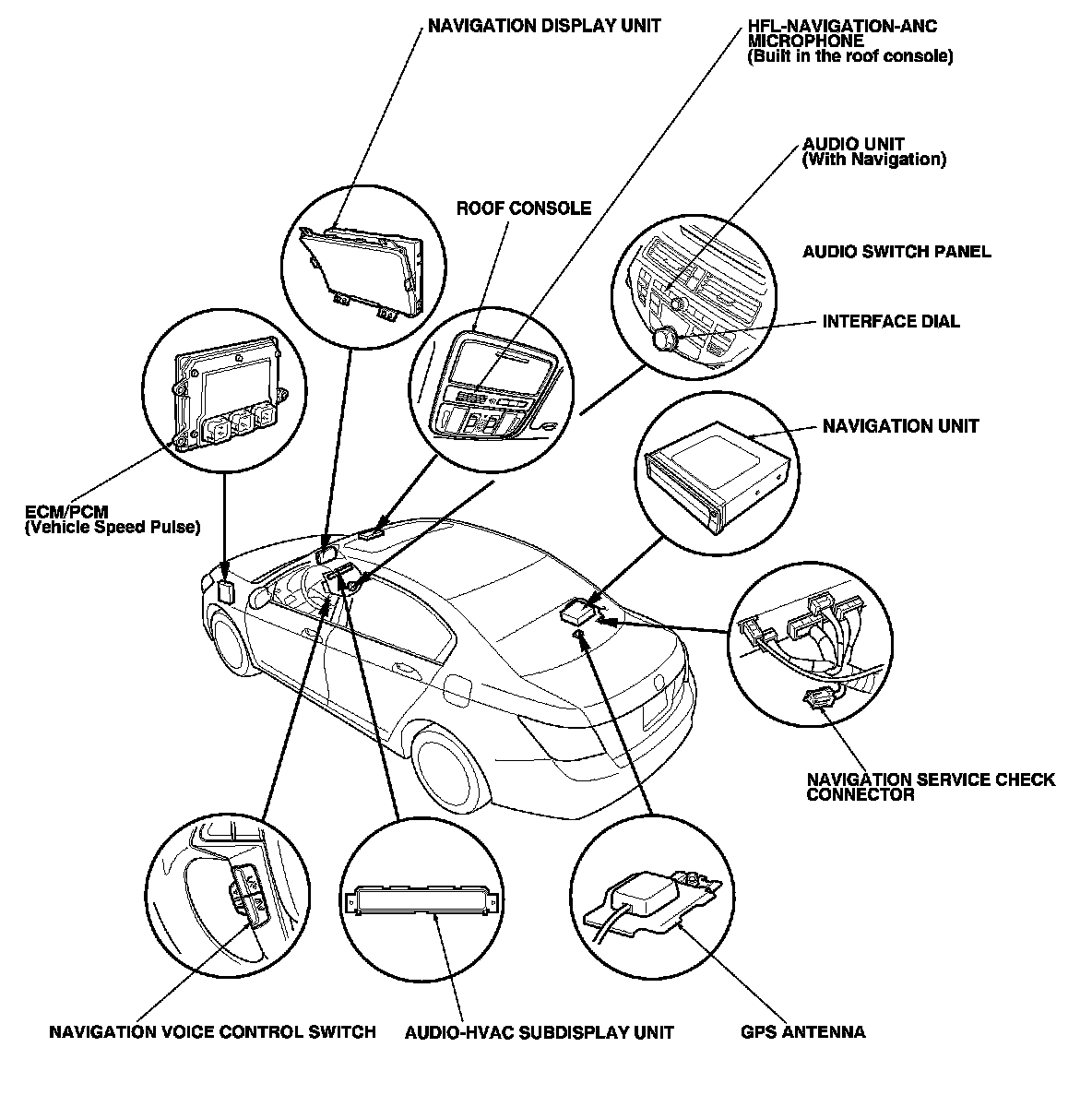 NAVIGATION DISPLAY UNIT

HFL-NAVIGATION-ANC MICROPHONE (Built in the roof console)

AUDIO UNIT (With Navigation)

ROOF CONSOLE

AUDIO SWITCH PANEL

INTERFACE DIAL

NAVIGATION UNIT

ECM/PCM (Vehicle Speed Pulse)

NAVIGATION SERVICE CHECK CONNECTOR

NAVIGATION VOICE CONTROL SWITCH

AUDIO-HVAC SUBDISPLAY UNIT

GPS ANTENNA