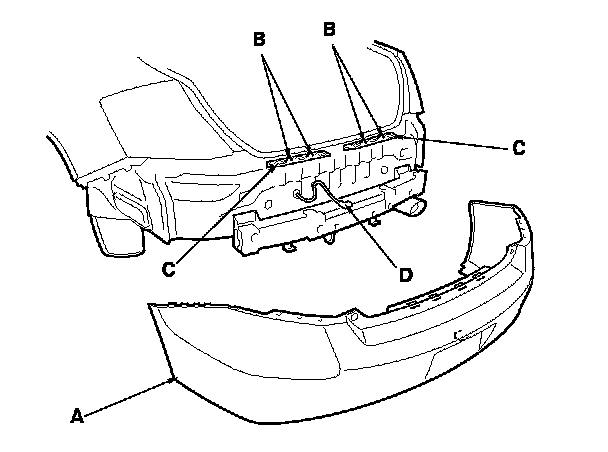 B
B
C
C
D
A