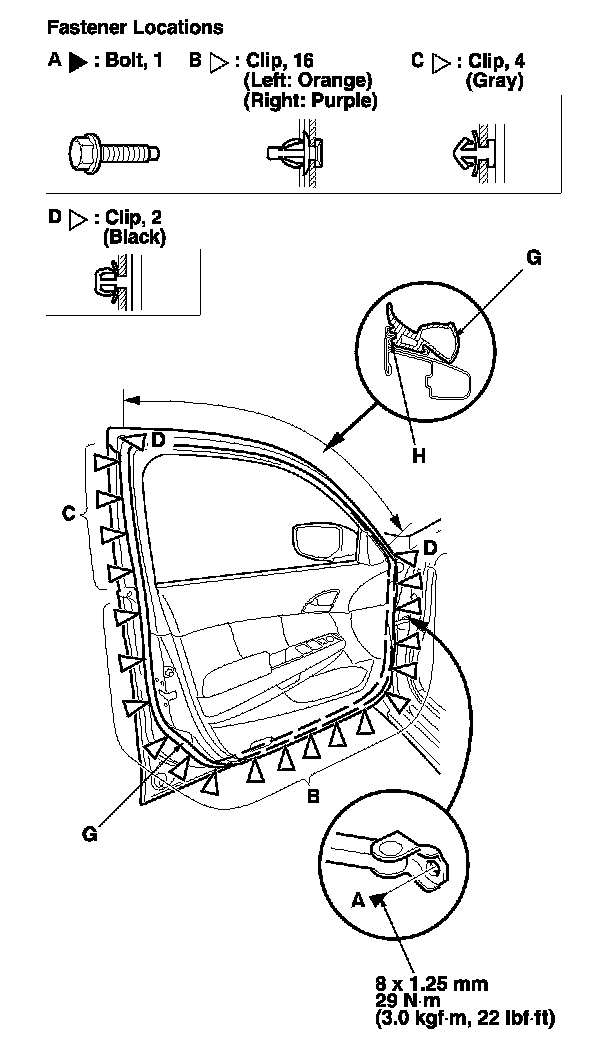 Fastener Locations

A ▶ : Bolt, 1

B ▷ : Clip, 16
(Left: Orange)
(Right: Purple)

C ▷ : Clip, 4
(Gray)

D ▷ : Clip, 2
(Black)

G

H

D

C

D

B

G

A

8 x 1.25 mm
29 N·m
(3.0 kgf·m, 22 lbf·ft)