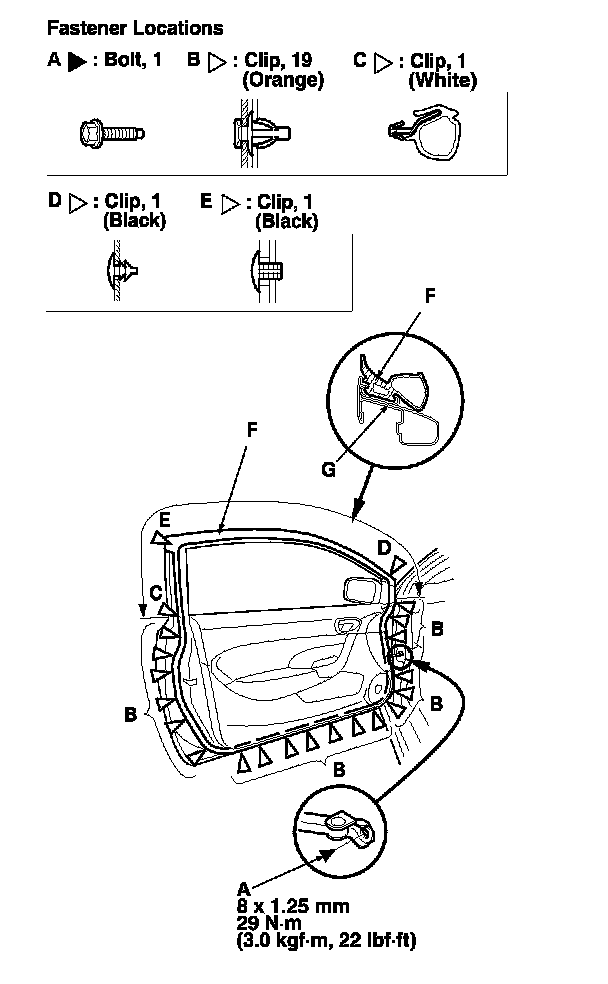 Fastener Locations

A ▶ : Bolt, 1

B ▷ : Clip, 19 (Orange)

C ▷ : Clip, 1 (White)

D ▷ : Clip, 1 (Black)

E ▷ : Clip, 1 (Black)

F

G

F

E

D

C

B

B

B

B

A
8 x 1.25 mm
29 N·m
(3.0 kgf·m, 22 lbf·ft)