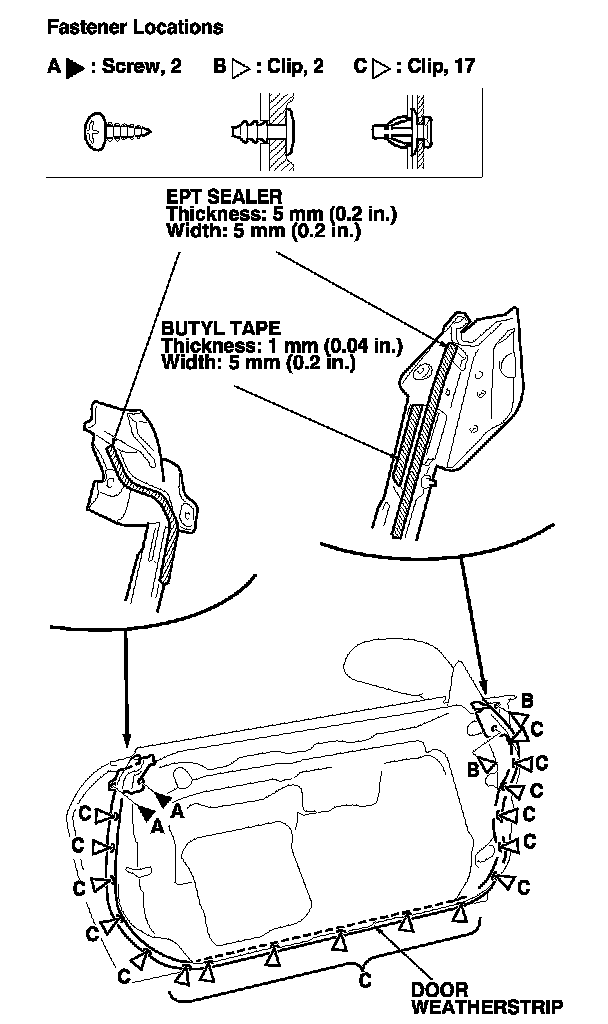 Fastener Locations

A ▶ : Screw, 2 B ▷ : Clip, 2 C ▷ : Clip, 17

EPT SEALER
Thickness: 5 mm (0.2 in.)
Width: 5 mm (0.2 in.)

BUTYL TAPE
Thickness: 1 mm (0.04 in.)
Width: 5 mm (0.2 in.)

B
C
B
C
C
C
C
C
A
A
C
C
C
C
C
C

DOOR
WEATHERSTRIP