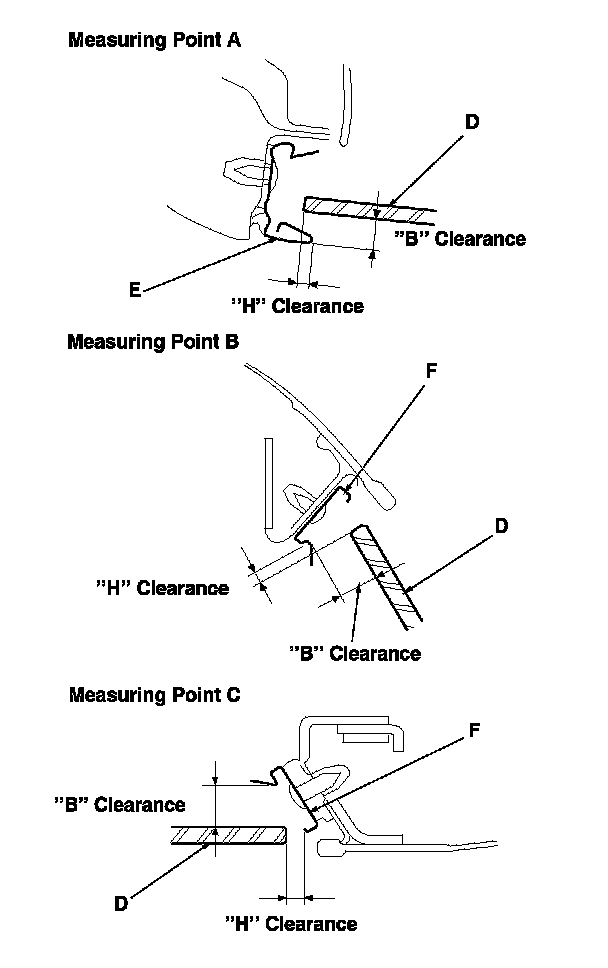 Measuring Point A

D

"B" Clearance

E

"H" Clearance

Measuring Point B

F

D

"H" Clearance

"B" Clearance

Measuring Point C

F

"B" Clearance

D

"H" Clearance