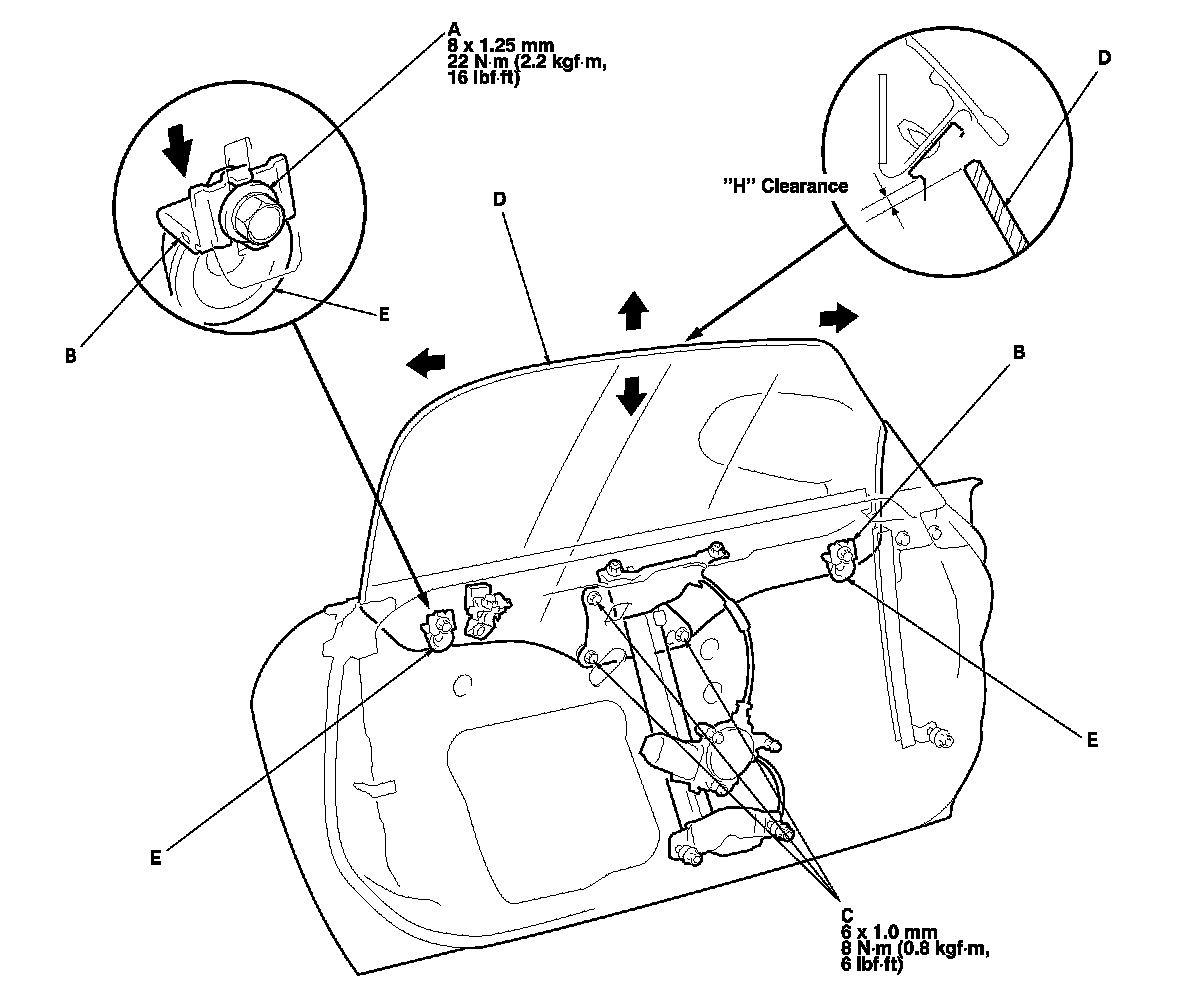 A
8 x 1.25 mm
22 N·m (2.2 kgf·m,
16 lbf·ft)

D

"H" Clearance

D

B

E

B

E

E

C
6 x 1.0 mm
8 N·m (0.8 kgf·m,
6 lbf·ft)