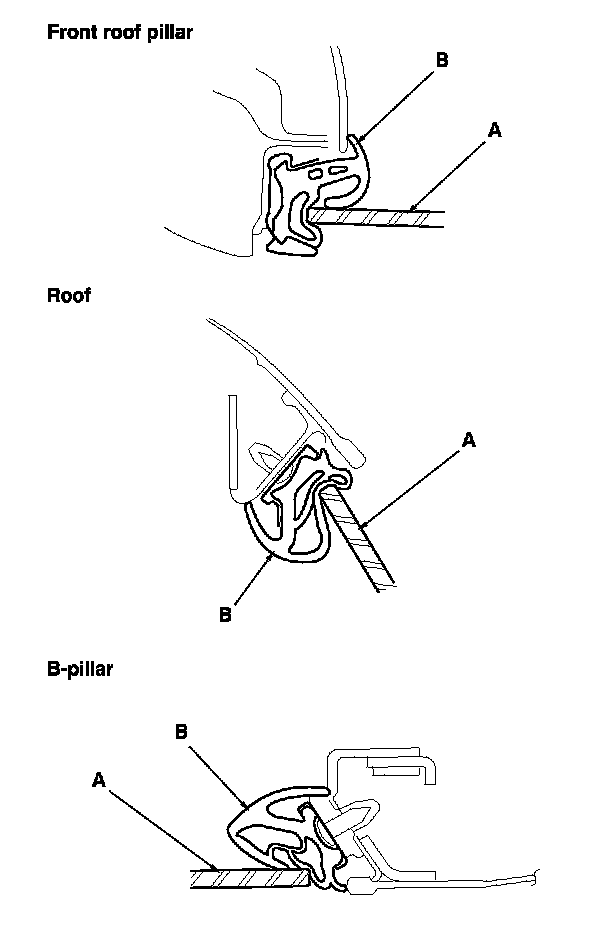 Front roof pillar

B

A

Roof

A

B

B-pillar

B

A