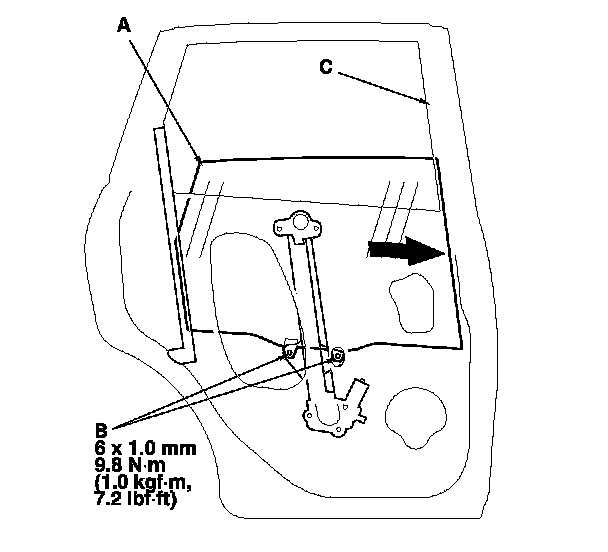 A

C

B
6 x 1.0 mm
9.8 N·m
(1.0 kgf·m,
7.2 lbf·ft)